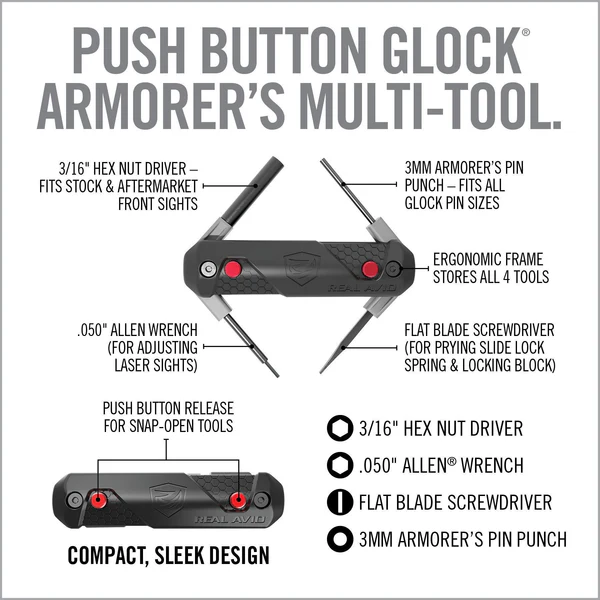 PUSH BUTTON GLOCK®
ARMORER'S MULTI-TOOL.

3/16" HEX NUT DRIVER – FITS STOCK & AFTERMARKET FRONT SIGHTS

3MM ARMORER'S PIN PUNCH – FITS ALL GLOCK PIN SIZES

ERGONOMIC FRAME STORES ALL 4 TOOLS

REAL AVID

.050" ALLEN WRENCH (FOR ADJUSTING LASER SIGHTS)

FLAT BLADE SCREWDRIVER (FOR PRYING SLIDE LOCK SPRING & LOCKING BLOCK)

PUSH BUTTON RELEASE FOR SNAP-OPEN TOOLS

REAL AVID

COMPACT, SLEEK DESIGN

3/16" HEX NUT DRIVER

.050" ALLEN® WRENCH

FLAT BLADE SCREWDRIVER

3MM ARMORER'S PIN PUNCH